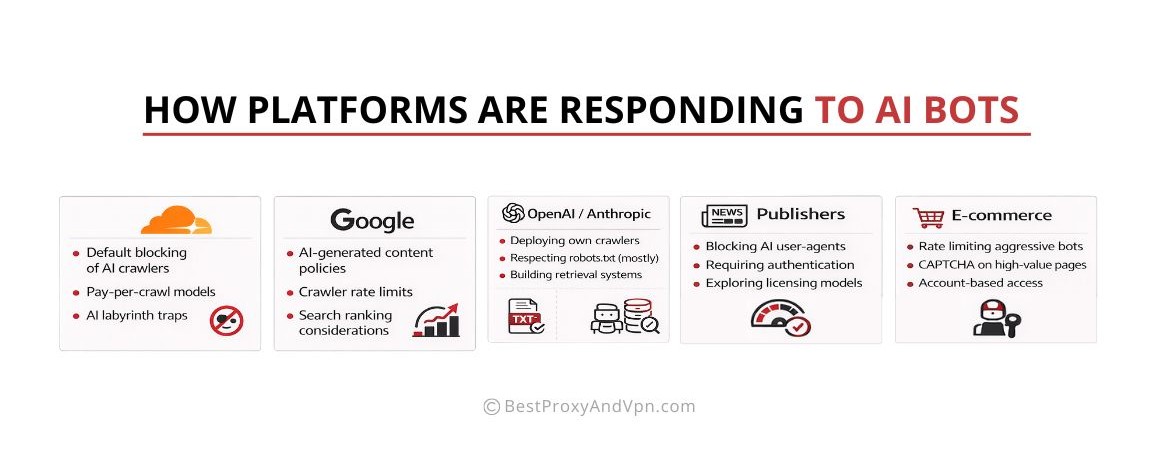 HOW PLATFORMS ARE RESPONDING TO AI BOTS

- Default blocking of AI crawlers
- Pay-per-crawl models
- AI labyrinth traps

Google
- AI-generated content policies
- Crawler rate limits
- Search ranking considerations

OpenAI / Anthropic
- Deploying own crawlers
- Respecting robots.txt (mostly)
- Building retrieval systems

TXT

NEWS Publishers
- Blocking AI user-agents
- Requiring authentication
- Exploring licensing models

E-commerce
- Rate limiting aggressive bots
- CAPTCHA on high-value pages
- Account-based access

© BestProxyAndVpn.com